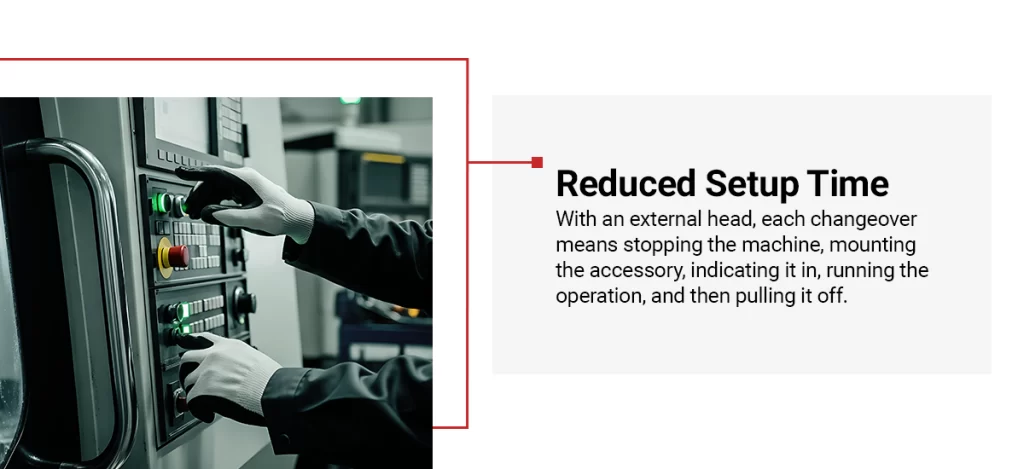 Reduced Setup Time

With an external head, each changeover means stopping the machine, mounting the accessory, indicating it in, running the operation, and then pulling it off.